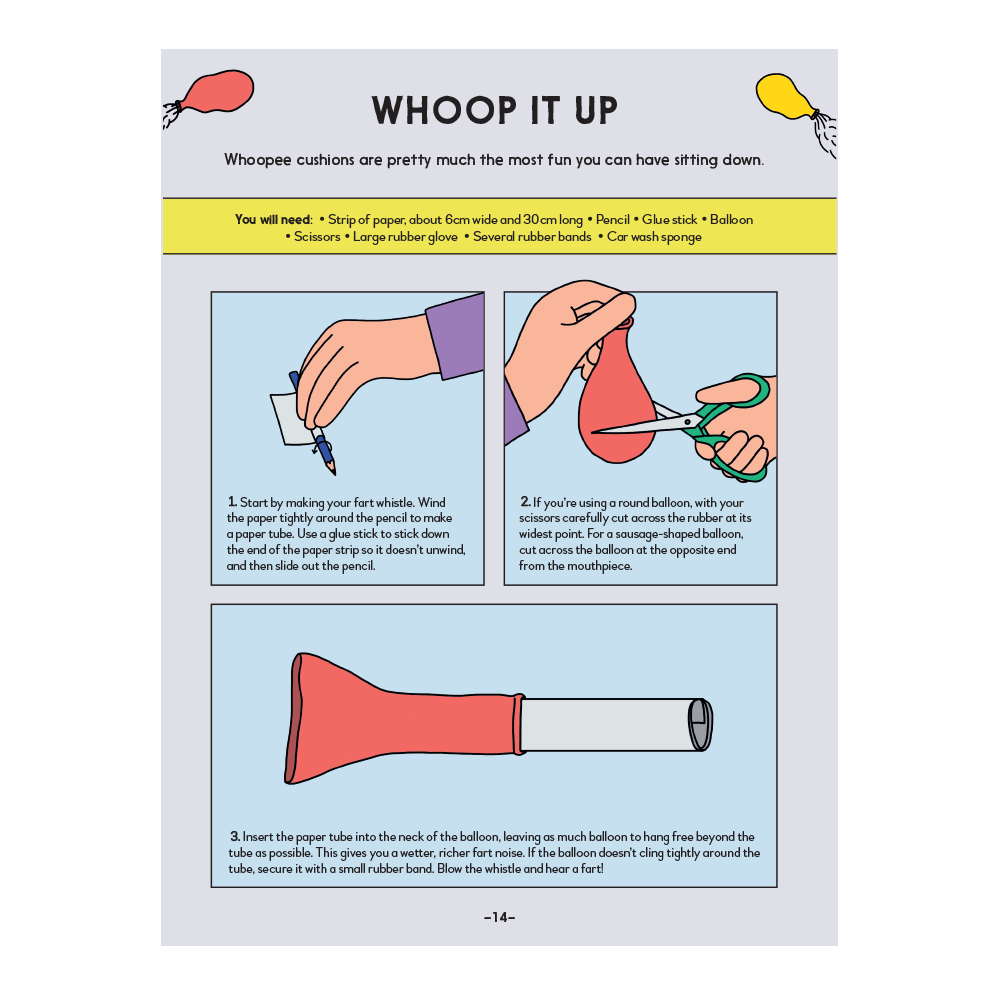 WHOOP IT UP

Whoopee cushions are pretty much the most fun you can have sitting down.

You will need: • Strip of paper, about 6cm wide and 30cm long • Pencil • Glue stick • Balloon • Scissors • Large rubber glove • Several rubber bands • Car wash sponge

1. Start by making your fart whistle. Wind the paper tightly around the pencil to make a paper tube. Use a glue stick to stick down the end of the paper strip so it doesn't unwind, and then slide out the pencil.

2. If you're using a round balloon, with your scissors carefully cut across the rubber at its widest point. For a sausage-shaped balloon, cut across the balloon at the opposite end from the mouthpiece.

3. Insert the paper tube into the neck of the balloon, leaving as much balloon to hang free beyond the tube as possible. This gives you a wetter, richer fart noise. If the balloon doesn't cling tightly around the tube, secure it with a small rubber band. Blow the whistle and hear a fart!

–14–